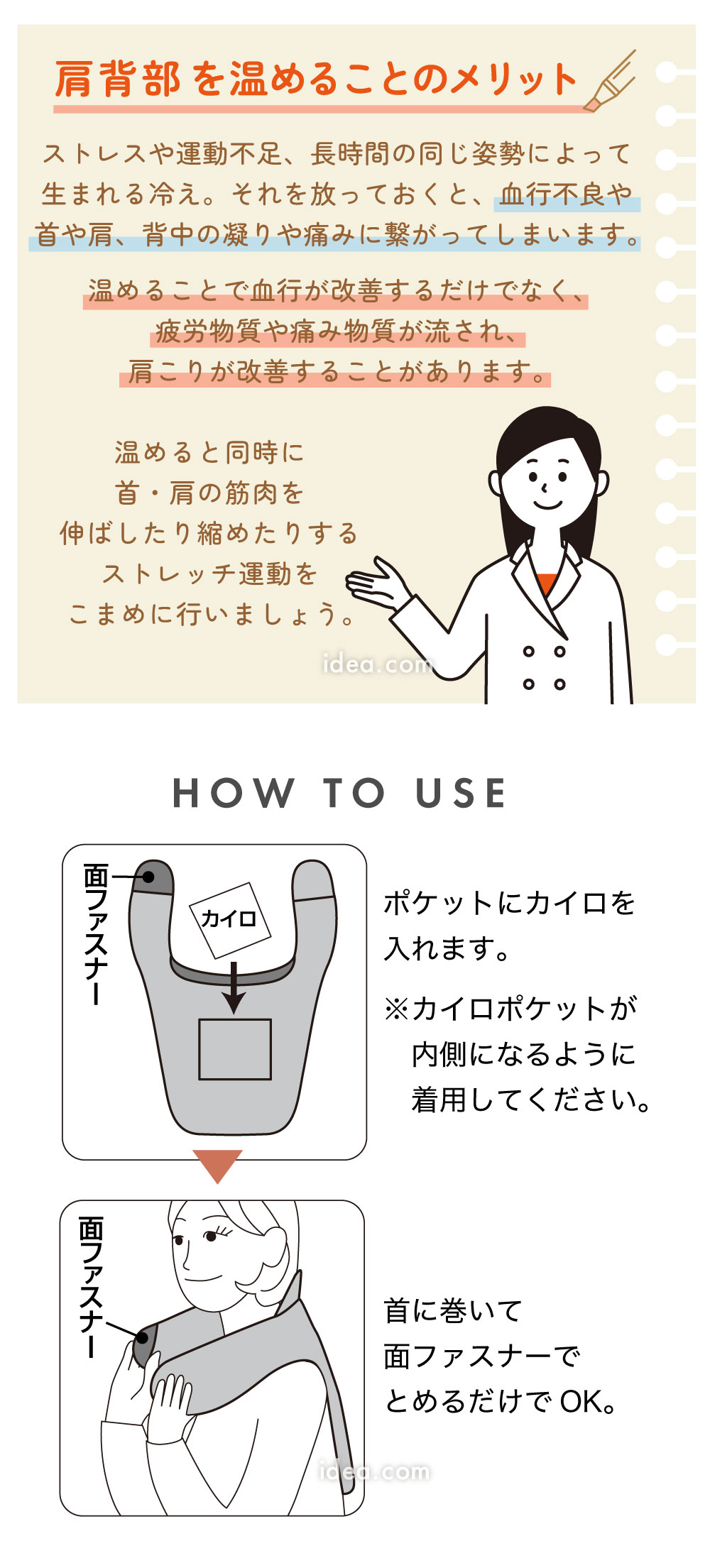 肩背部を温めることのメリット

ストレスや運動不足、長時間の同じ姿勢によって生まれる冷え。それを放っておくと、血行不良や首や肩、背中の凝りや痛みに繋がってしまいます。

温めることで血行が改善するだけでなく、疲労物質や痛み物質が流され、肩こりが改善することがあります。

温めると同時に首・肩の筋肉を伸ばしたり縮めたりするストレッチ運動をこまめに行いましょう。

idea.com

HOW TO USE

面ファスナー

カイロ

ポケットにカイロを入れます。

※カイロポケットが内側になるように着用してください。

面ファスナー

首に巻いて面ファスナーでとめるだけでOK。

idea.com