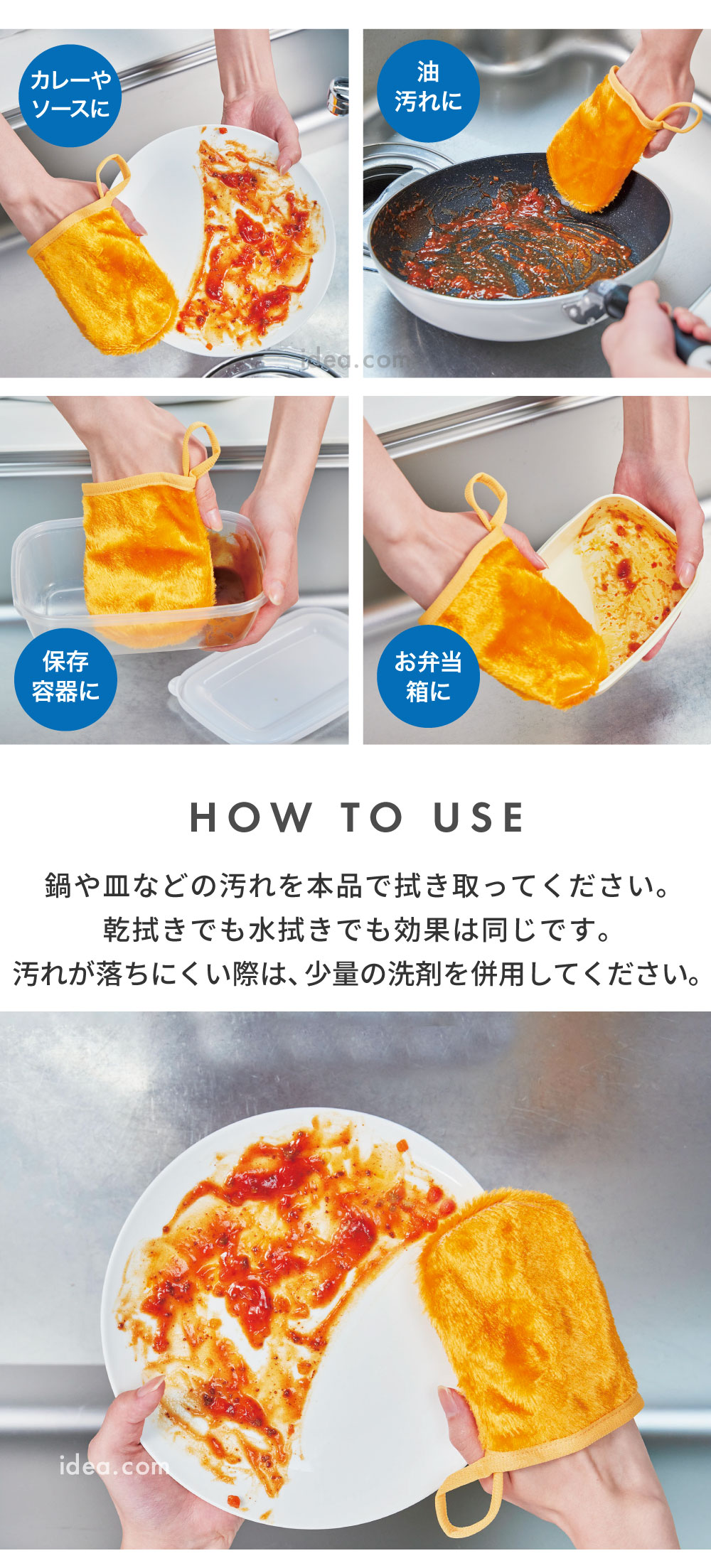 カレーやソースに

油汚れに

idea.com

保存容器に

お弁当箱に

HOW TO USE

鍋や皿などの汚れを本品で拭き取ってください。
乾拭きでも水拭きでも効果は同じです。
汚れが落ちにくい際は、少量の洗剤を併用してください。

idea.com