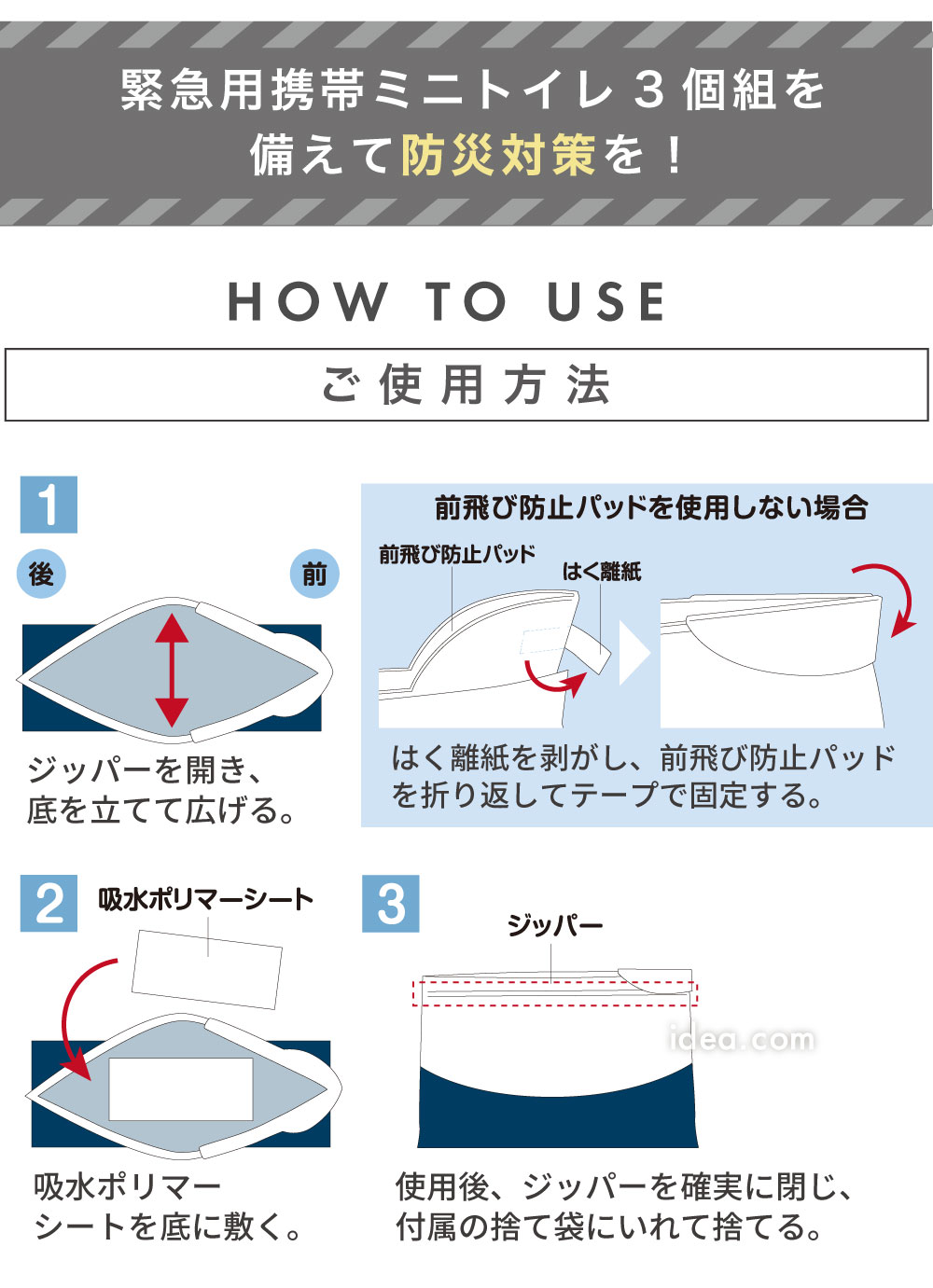 緊急用携帯ミニトイレ３個組を
備えて防災対策を！

HOW TO USE

ご使用方法

1

後

前

ジッパーを開き、
底を立てて広げる。

前飛び防止パッドを使用しない場合

前飛び防止パッド

はく離紙

はく離紙を剥がし、前飛び防止パッドを折り返してテープで固定する。

2

吸水ポリマーシート

吸水ポリマー
シートを底に敷く。

3

ジッパー

idea.com

使用後、ジッパーを確実に閉じ、
付属の捨て袋にいれて捨てる。