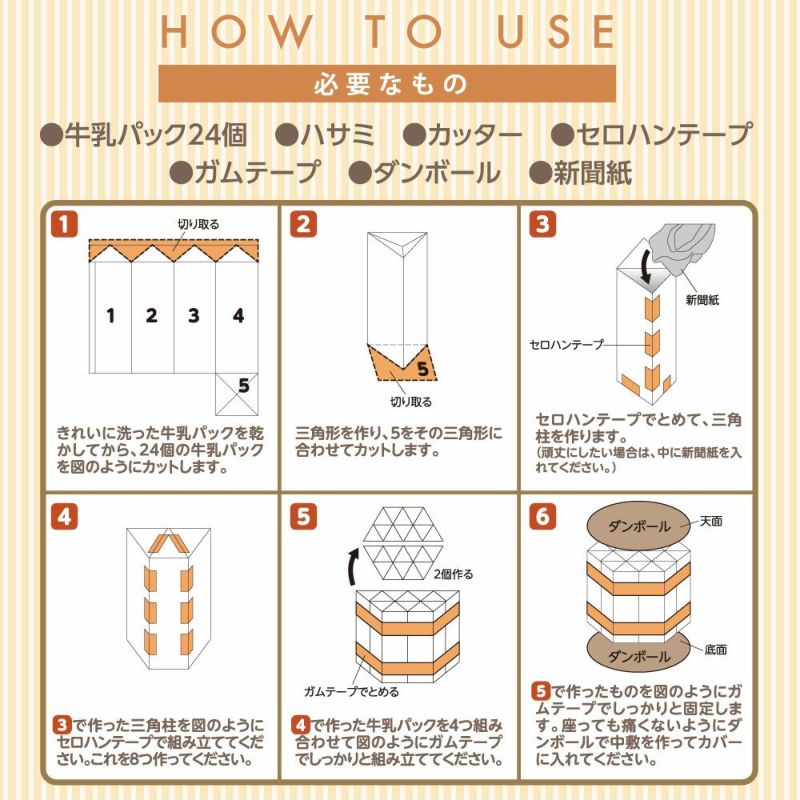 HOW TO USE

必要なもの

●牛乳パック24個　●ハサミ　●カッター　●セロハンテープ
●ガムテープ　●ダンボール　●新聞紙

1

切り取る

1　2　3　4

5

きれいに洗った牛乳パックを乾かしてから、24個の牛乳パックを図のようにカットします。

2

5

切り取る

三角形を作り、5をその三角形に合わせてカットします。

3

新聞紙

セロハンテープ

セロハンテープでとめて、三角柱を作ります。
（頑丈にしたい場合は、中に新聞紙を入れてください。）

4

3で作った三角柱を図のようにセロハンテープで組み立ててください。これを8つ作ってください。

5

2個作る

ガムテープでとめる

4で作った牛乳パックを4つ組み合わせて図のようにガムテープでしっかりと組み立ててください。

6

ダンボール

天面

ダンボール

底面

5で作ったものを図のようにガムテープでしっかりと固定します。座っても痛くないようにダンボールで中敷を作ってカバーに入れてください。