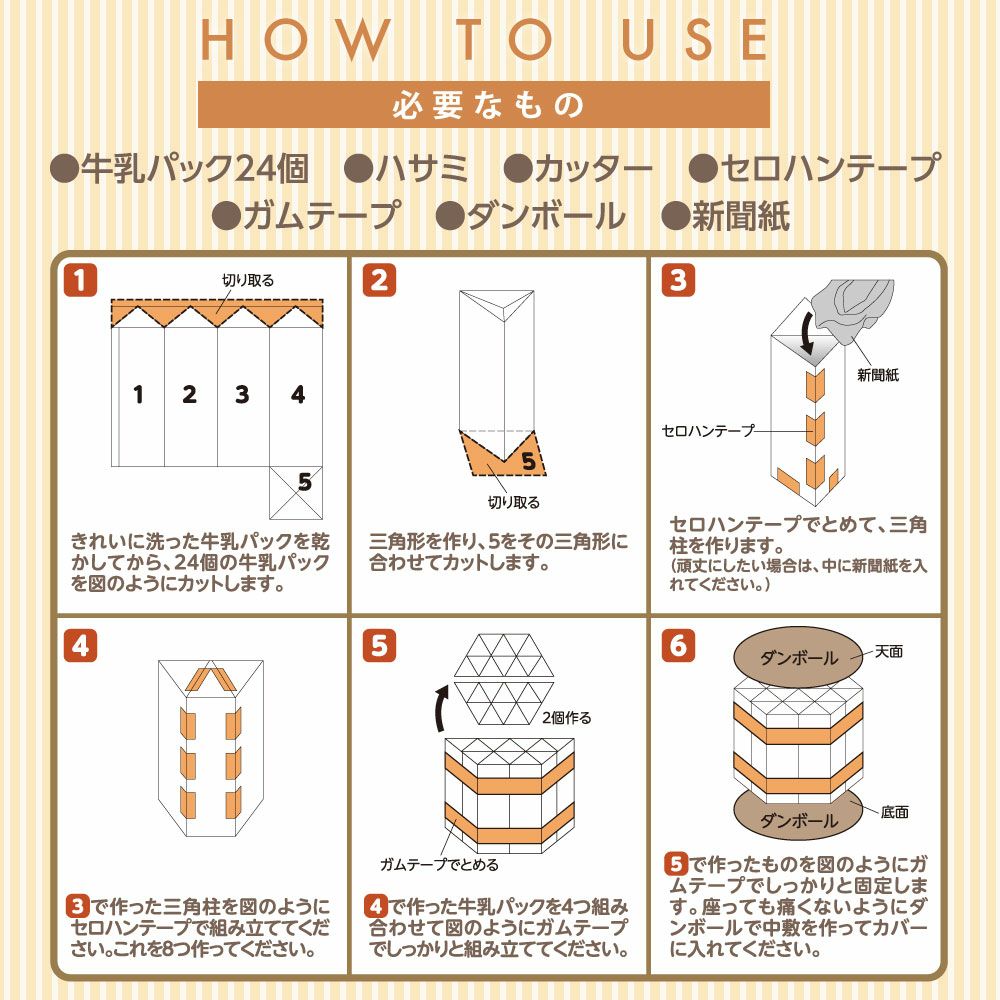 HOW TO USE

必要なもの

●牛乳パック24個 ●ハサミ ●カッター ●セロハンテープ
●ガムテープ ●ダンボール ●新聞紙

1

切り取る

1 2 3 4

5

きれいに洗った牛乳パックを乾かしてから、24個の牛乳パックを図のようにカットします。

2

5

切り取る

三角形を作り、5をその三角形に合わせてカットします。

3

新聞紙

セロハンテープ

セロハンテープでとめて、三角柱を作ります。
(頑丈にしたい場合は、中に新聞紙を入れてください。)

4

3で作った三角柱を図のようにセロハンテープで組み立ててください。これを8つ作ってください。

5

2個作る

ガムテープでとめる

4で作った牛乳パックを4つ組み合わせて図のようにガムテープでしっかりと組み立ててください。

6

ダンボール

天面

ダンボール

底面

5で作ったものを図のようにガムテープでしっかりと固定します。座っても痛くないようにダンボールで中敷を作ってカバーに入れてください。