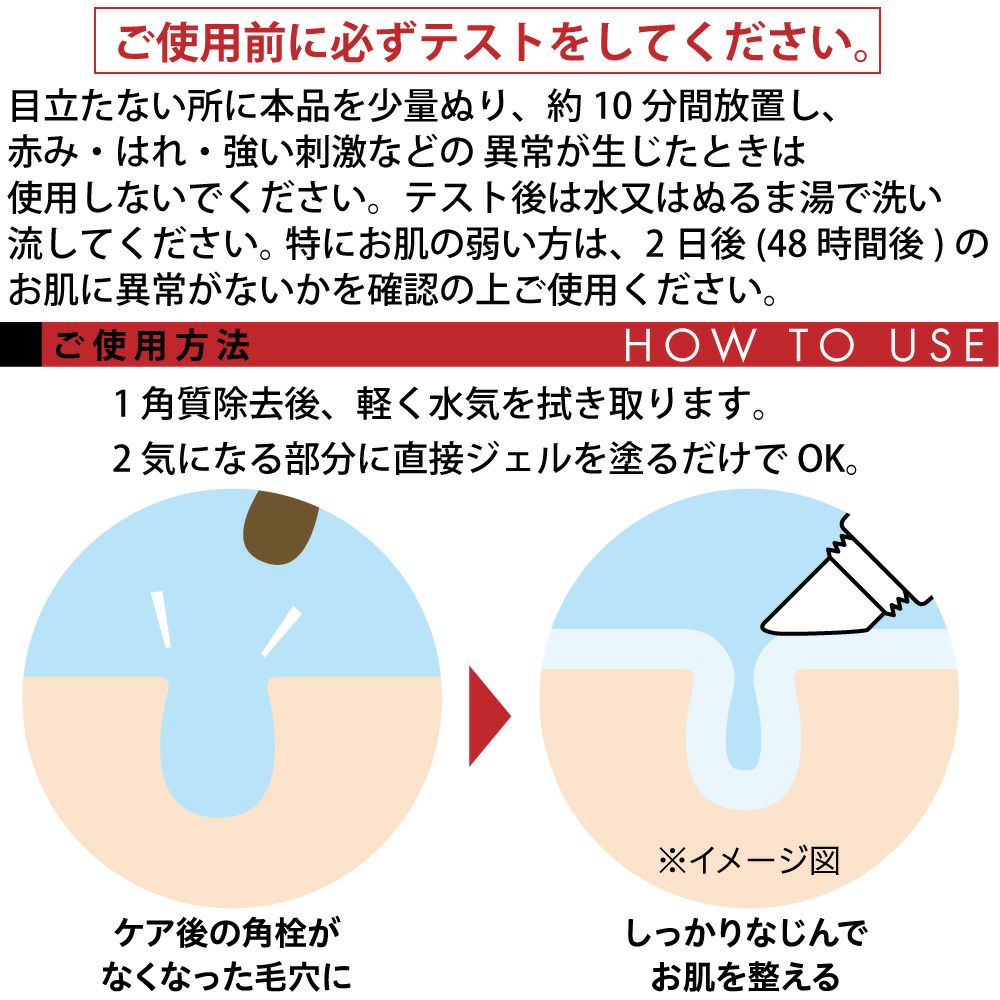 ご使用前に必ずテストをしてください。

目立たない所に本品を少量ぬり、約 10 分間放置し、赤み・はれ・強い刺激などの 異常が生じたときは使用しないでください。テスト後は水又はぬるま湯で洗い流してください。特にお肌の弱い方は、2 日後 (48 時間後 ) のお肌に異常がないかを確認の上ご使用ください。

ご使用方法　HOW TO USE

1 角質除去後、軽く水気を拭き取ります。
2 気になる部分に直接ジェルを塗るだけで OK。

※イメージ図

ケア後の角栓がなくなった毛穴に

しっかりなじんでお肌を整える