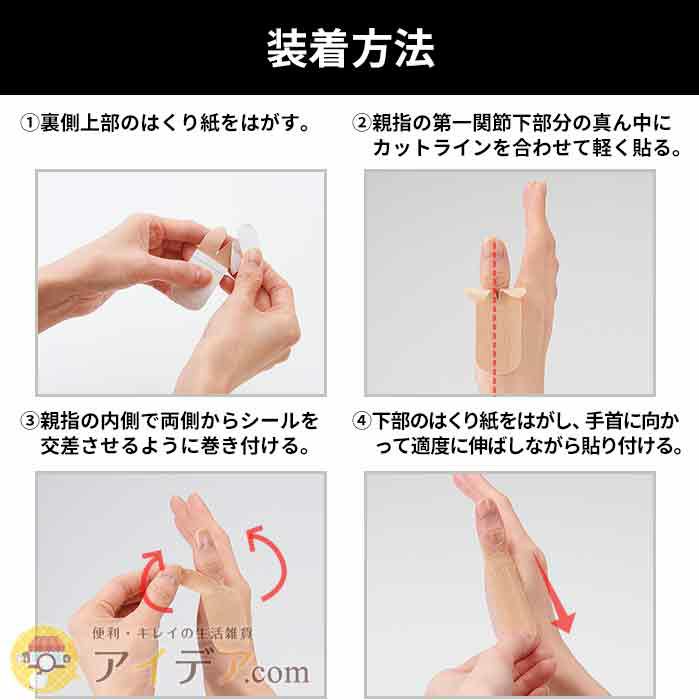 装着方法

①裏側上部のはくり紙をはがす。

②親指の第一関節下部分の真ん中にカットラインを合わせて軽く貼る。

③親指の内側で両側からシールを交差させるように巻き付ける。

④下部のはくり紙をはがし、手首に向かって適度に伸ばしながら貼り付ける。

便利・キレイの生活雑貨
アイデア.com