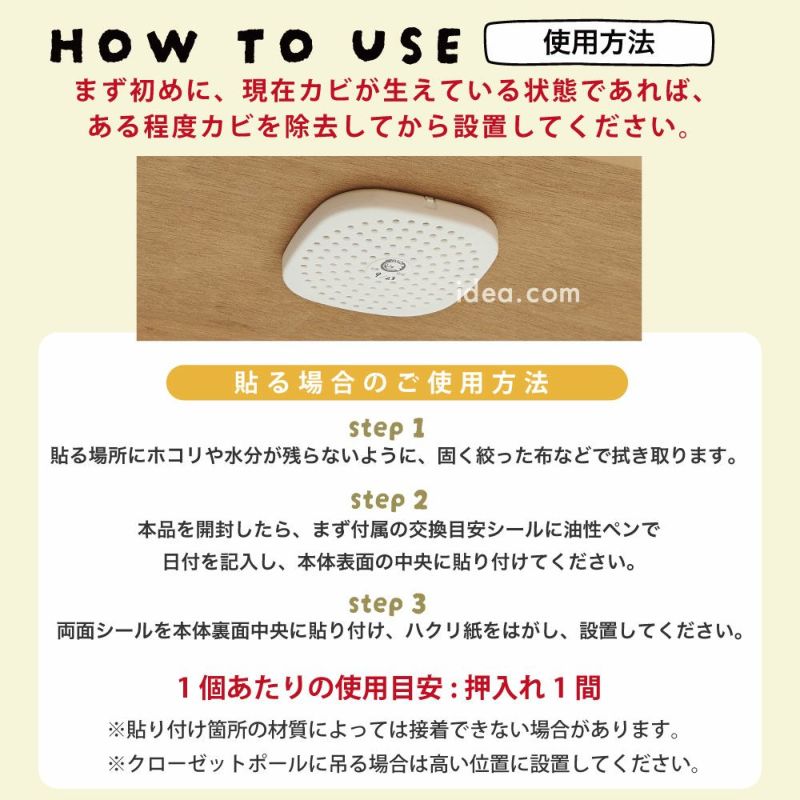 HOW TO USE 使用方法

まず初めに、現在カビが生えている状態であれば、ある程度カビを除去してから設置してください。

idea.com

貼る場合のご使用方法

step 1
貼る場所にホコリや水分が残らないように、固く絞った布などで拭き取ります。

step 2
本品を開封したら、まず付属の交換目安シールに油性ペンで日付を記入し、本体表面の中央に貼り付けてください。

step 3
両面シールを本体裏面中央に貼り付け、ハクリ紙をはがし、設置してください。

1個あたりの使用目安：押入れ1間

※貼り付け箇所の材質によっては接着できない場合があります。

※クローゼットポールに吊る場合は高い位置に設置してください。