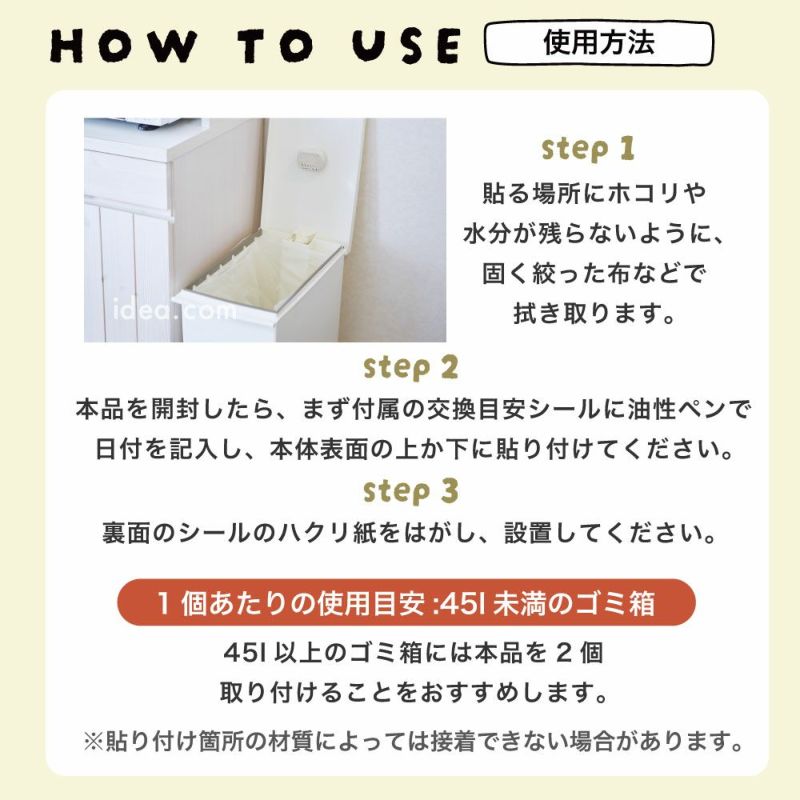 HOW TO USE 使用方法

idea.com

step 1
貼る場所にホコリや水分が残らないように、固く絞った布などで拭き取ります。

step 2
本品を開封したら、まず付属の交換目安シールに油性ペンで日付を記入し、本体表面の上か下に貼り付けてください。

step 3
裏面のシールのハクリ紙をはがし、設置してください。

1 個あたりの使用目安 :45l 未満のゴミ箱

45l 以上のゴミ箱には本品を 2 個取り付けることをおすすめします。

※貼り付け箇所の材質によっては接着できない場合があります。