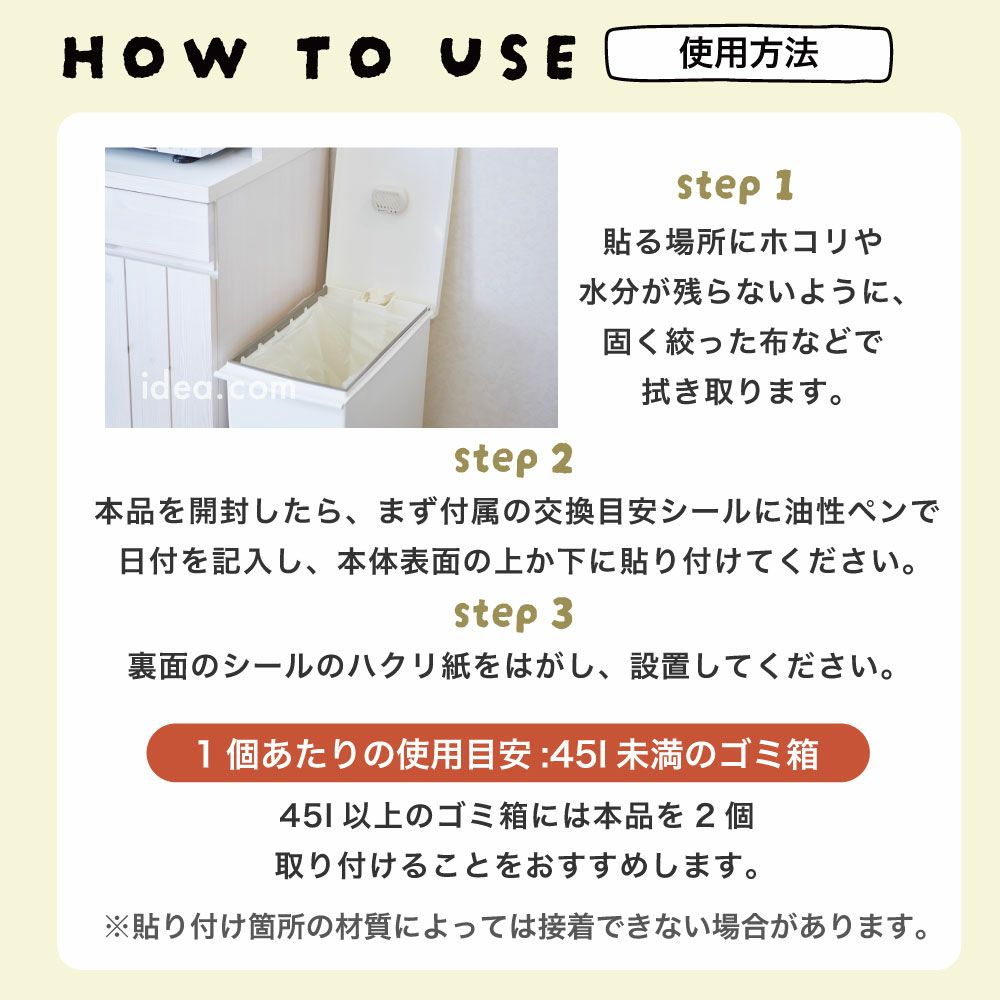 HOW TO USE 使用方法

idea.com

step 1
貼る場所にホコリや水分が残らないように、固く絞った布などで拭き取ります。

step 2
本品を開封したら、まず付属の交換目安シールに油性ペンで日付を記入し、本体表面の上か下に貼り付けてください。

step 3
裏面のシールのハクリ紙をはがし、設置してください。

1 個あたりの使用目安 :45l 未満のゴミ箱

45l 以上のゴミ箱には本品を 2 個取り付けることをおすすめします。

※貼り付け箇所の材質によっては接着できない場合があります。