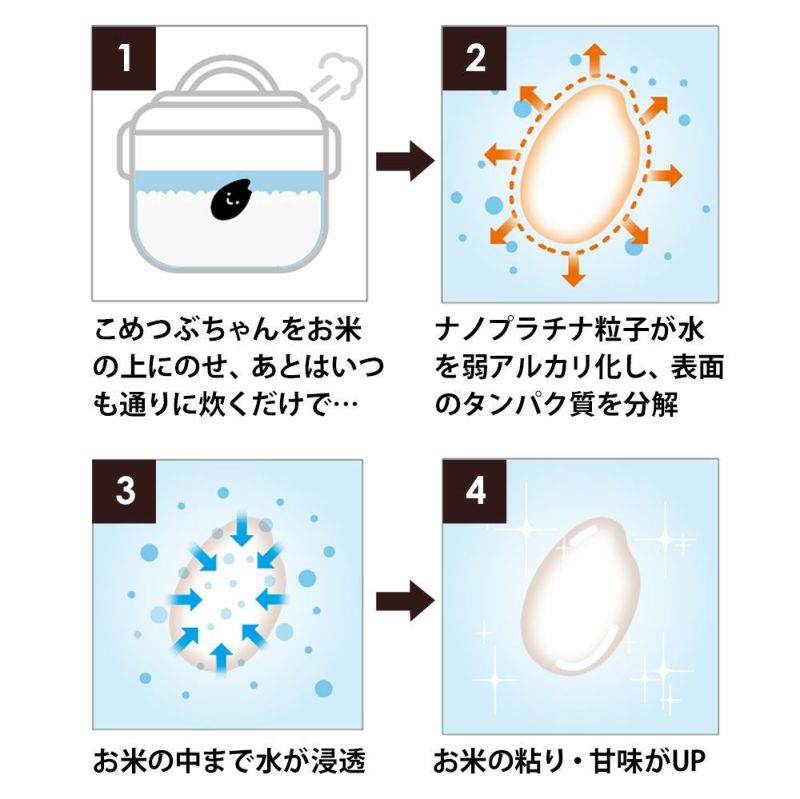 1

こめつぶちゃんをお米の上にのせ、あとはいつも通りに炊くだけで…

2

ナノプラチナ粒子が水を弱アルカリ化し、表面のタンパク質を分解

3

お米の中まで水が浸透

4

お米の粘り・甘味がUP