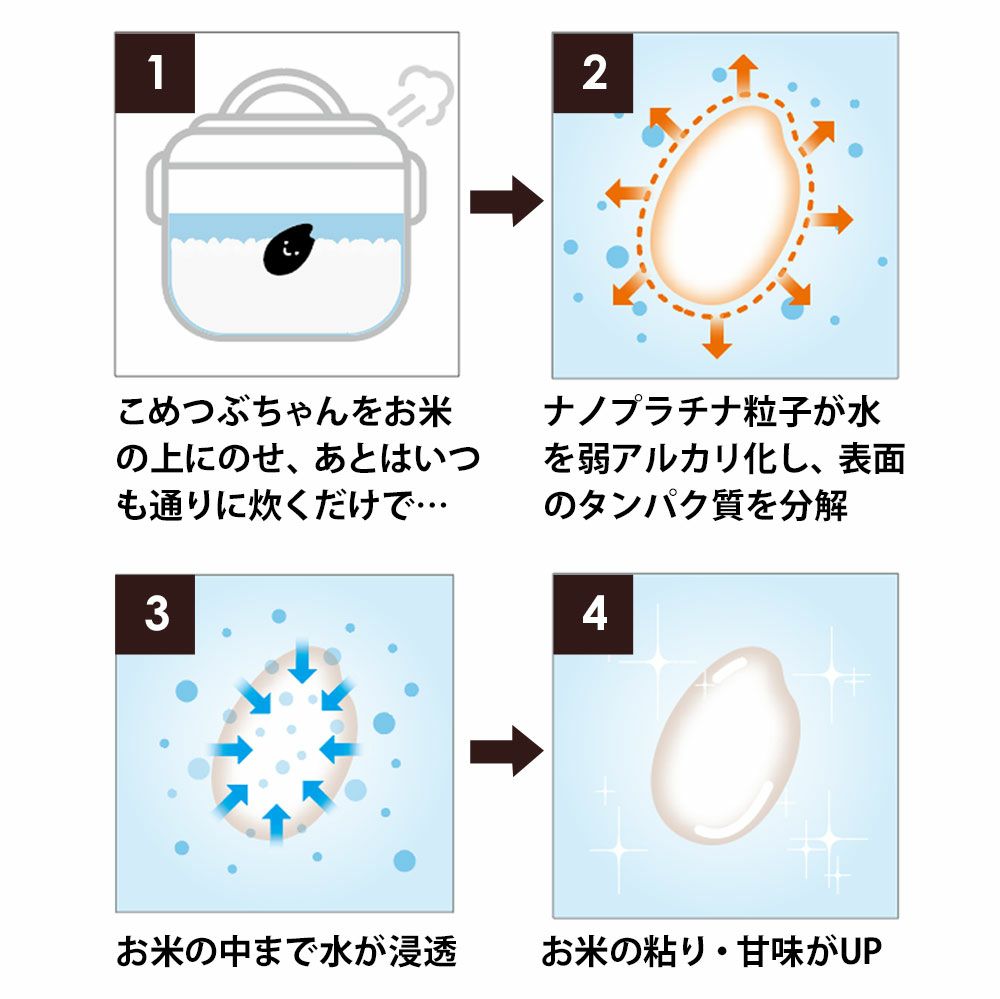 1

こめつぶちゃんをお米の上にのせ、あとはいつも通りに炊くだけで…

2

ナノプラチナ粒子が水を弱アルカリ化し、表面のタンパク質を分解

3

お米の中まで水が浸透

4

お米の粘り・甘味がUP