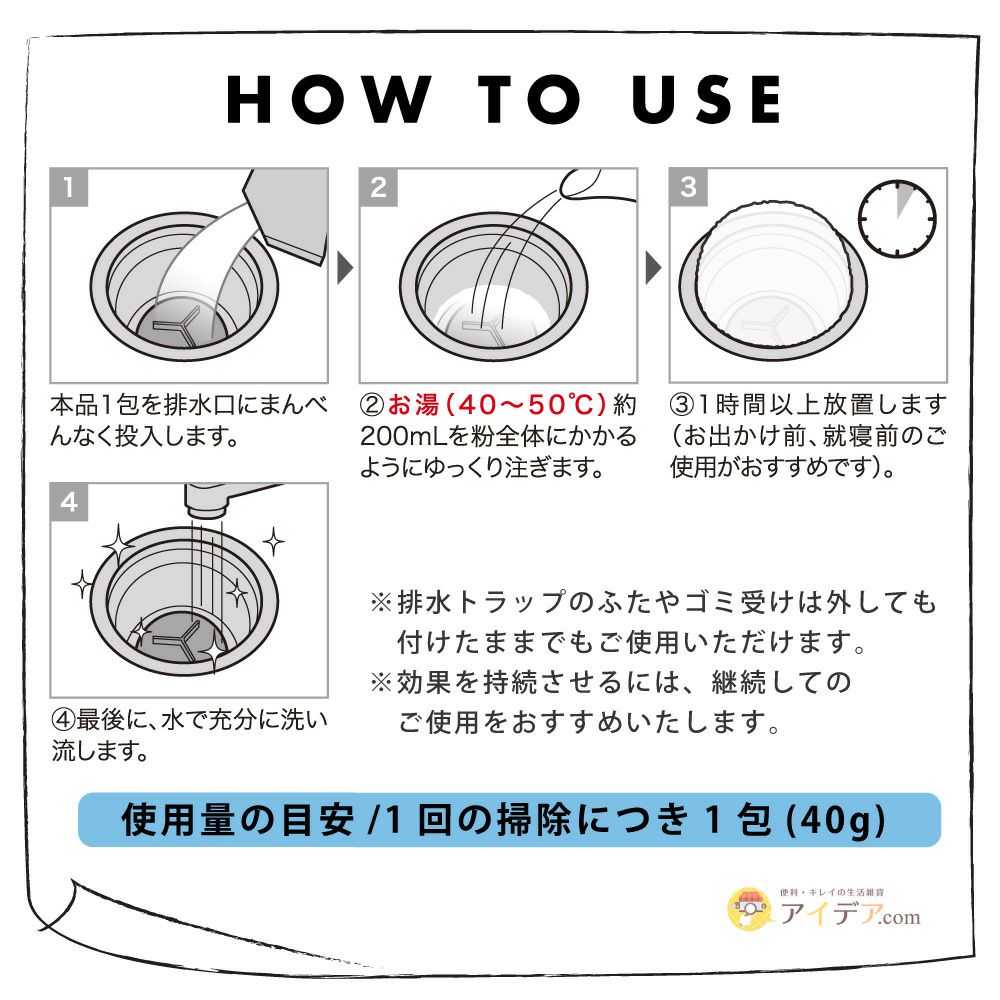 HOW TO USE

1

本品1包を排水口にまんべんなく投入します。

2

②お湯（40～50℃）約200mLを粉全体にかかるようにゆっくり注ぎます。

3

③1時間以上放置します（お出かけ前、就寝前のご使用がおすすめです）。

4

④最後に、水で充分に洗い流します。

※排水トラップのふたやゴミ受けは外しても付けたままでもご使用いただけます。
※効果を持続させるには、継続してのご使用をおすすめいたします。

使用量の目安 /1 回の掃除につき 1 包 (40g)

便利・キレイの生活雑貨
アイデア.com