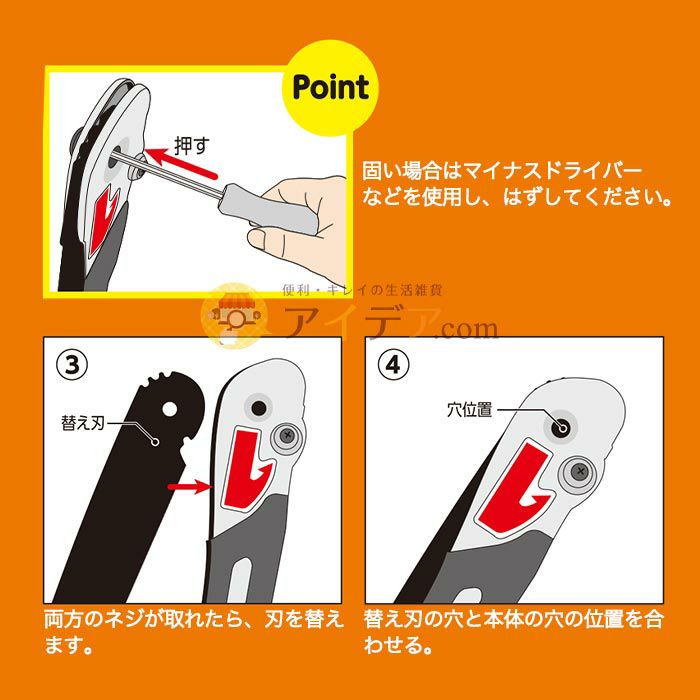 Point

押す

固い場合はマイナスドライバーなどを使用し、はずしてください。

便利・キレイの生活雑貨
アイデア.com

③

替え刃

両方のネジが取れたら、刃を替えます。

④

穴位置

替え刃の穴と本体の穴の位置を合わせる。