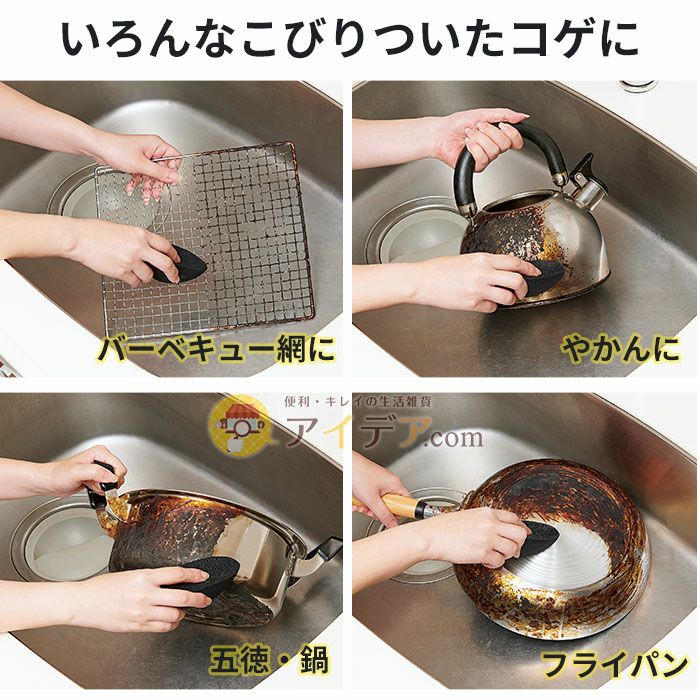 いろんなこびりついたコゲに

バーベキュー網に

やかんに

便利・キレイの生活雑貨
アイデア.com

五徳・鍋

フライパン