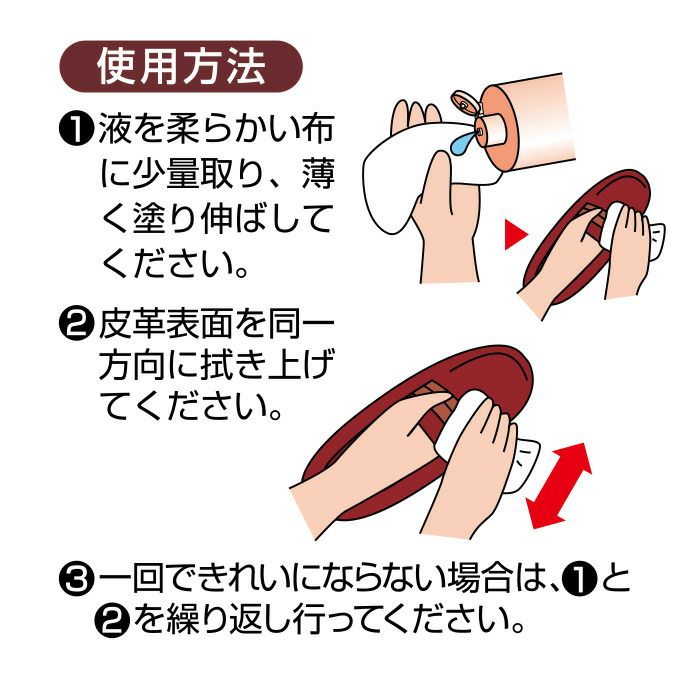 使用方法

❶液を柔らかい布に少量取り、薄く塗り伸ばしてください。

❷皮革表面を同一方向に拭き上げてください。

❸一回できれいにならない場合は、❶と❷を繰り返し行ってください。