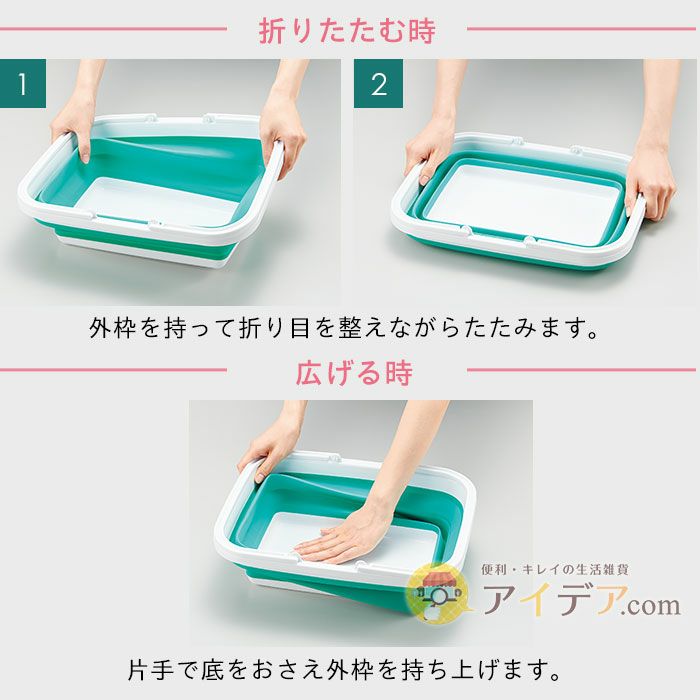 折りたたむ時

1

2

外枠を持って折り目を整えながらたたみます。

広げる時

便利・キレイの生活雑貨
アイデア.com

片手で底をおさえ外枠を持ち上げます。