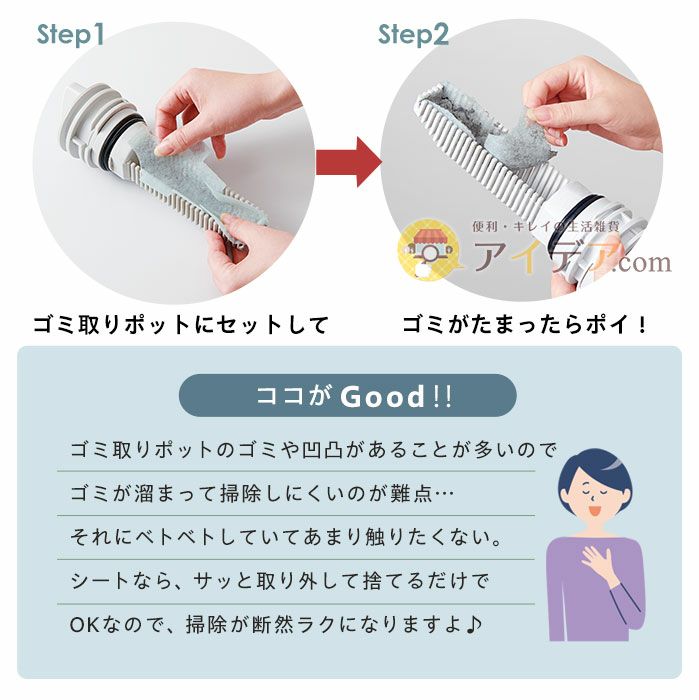 Step1

Step2

便利・キレイの生活雑貨
アイデア.com

ゴミ取りポットにセットして

ゴミがたまったらポイ！

ココがGood!!

ゴミ取りポットのゴミや凹凸があることが多いので
ゴミが溜まって掃除しにくいのが難点…
それにベトベトしていてあまり触りたくない。
シートなら、サッと取り外して捨てるだけで
OKなので、掃除が断然ラクになりますよ♪