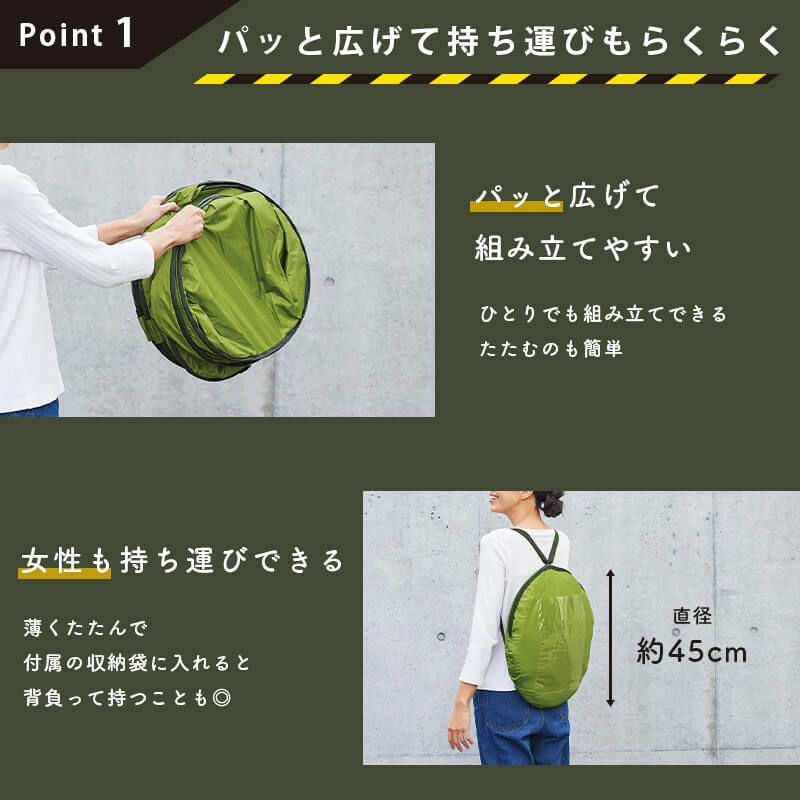 Point 1

パッと広げて持ち運びもらくらく

パッと広げて
組み立てやすい

ひとりでも組み立てできる
たたむのも簡単

女性も持ち運びできる

薄くたたんで
付属の収納袋に入れると
背負って持つことも◎

直径
約45cm