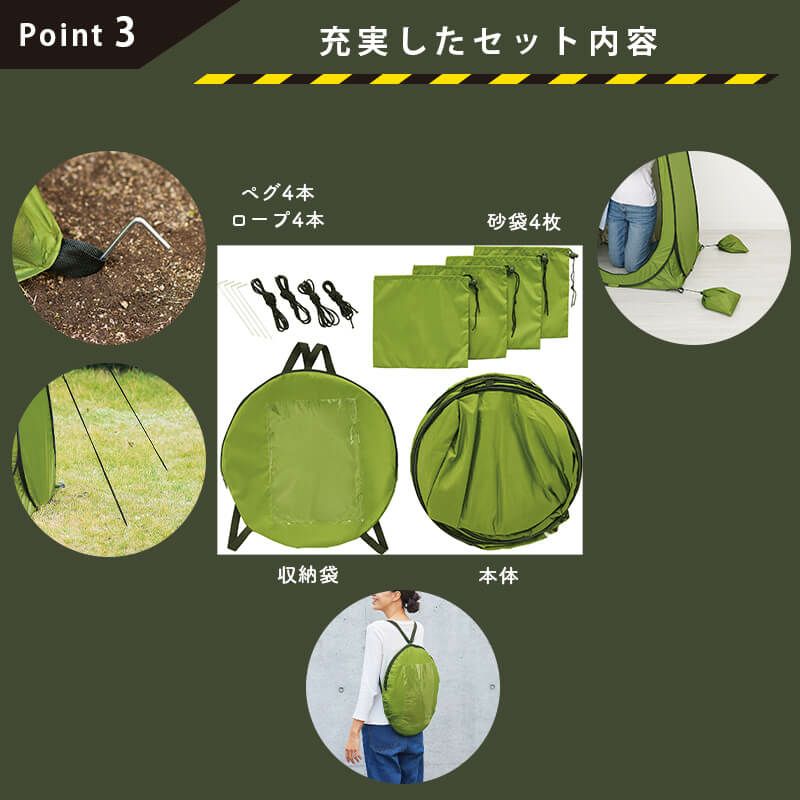 Point 3

充実したセット内容

ペグ4本
ロープ4本

砂袋4枚

収納袋

本体