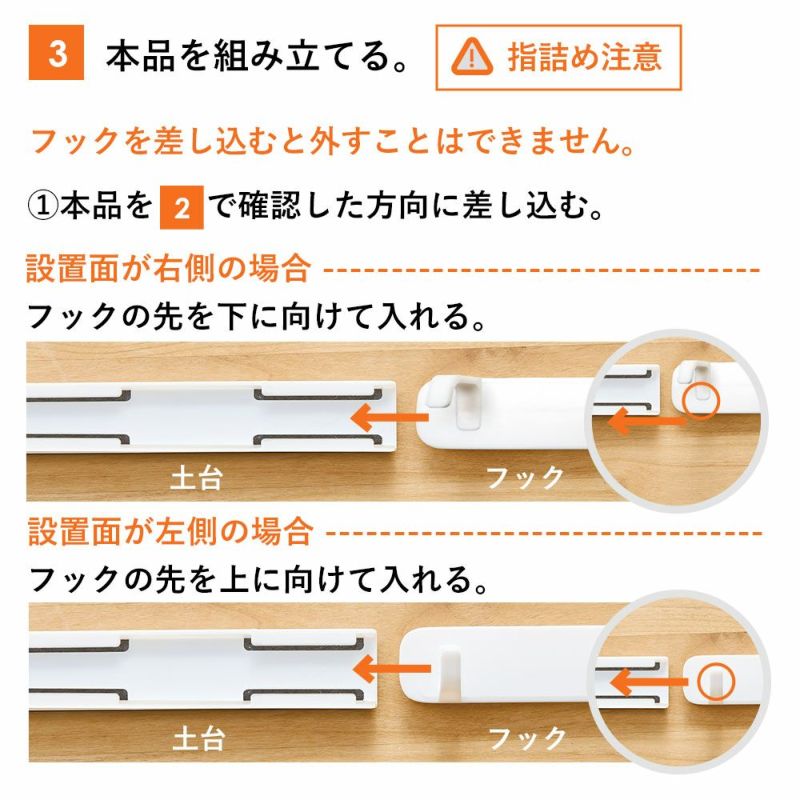 3 本品を組み立てる。 指詰め注意

フックを差し込むと外すことはできません。

①本品を 2 で確認した方向に差し込む。

設置面が右側の場合

フックの先を下に向けて入れる。

土台

フック

設置面が左側の場合

フックの先を上に向けて入れる。

土台

フック