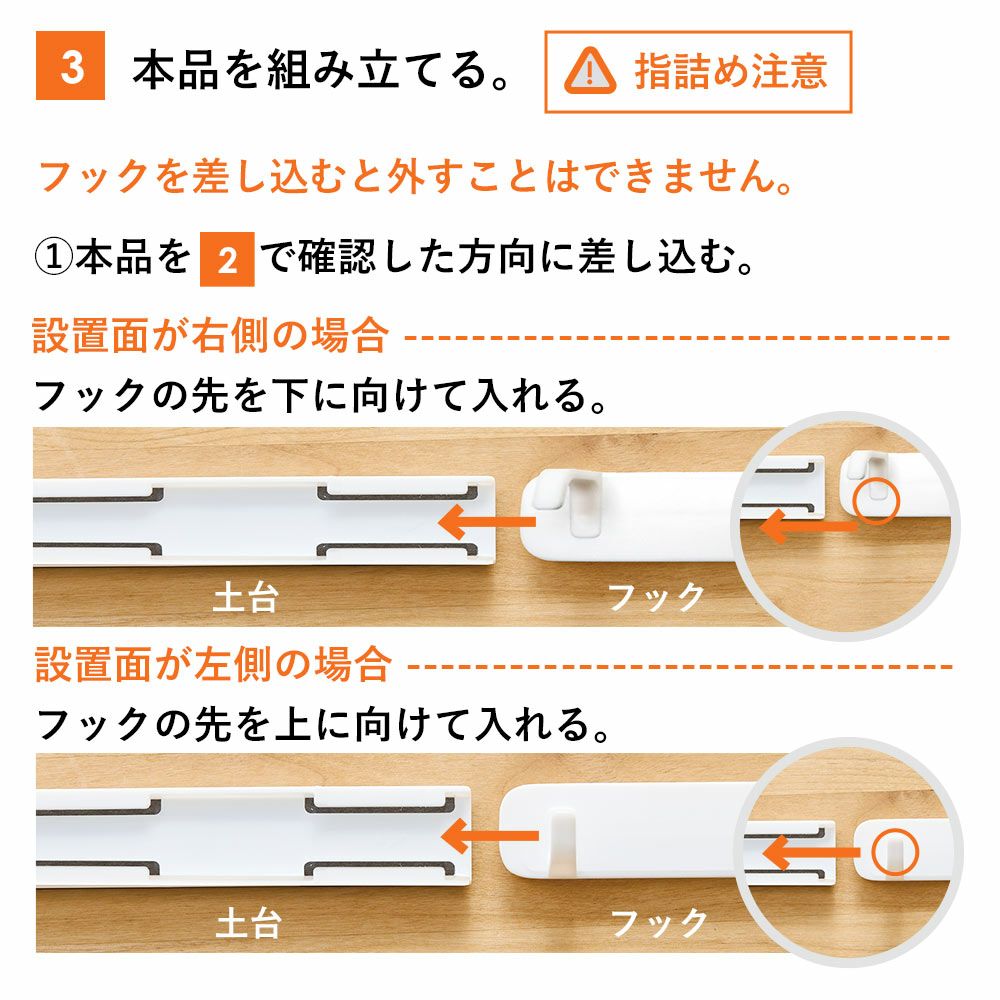 3 本品を組み立てる。 指詰め注意

フックを差し込むと外すことはできません。

①本品を 2 で確認した方向に差し込む。

設置面が右側の場合

フックの先を下に向けて入れる。

土台

フック

設置面が左側の場合

フックの先を上に向けて入れる。

土台

フック