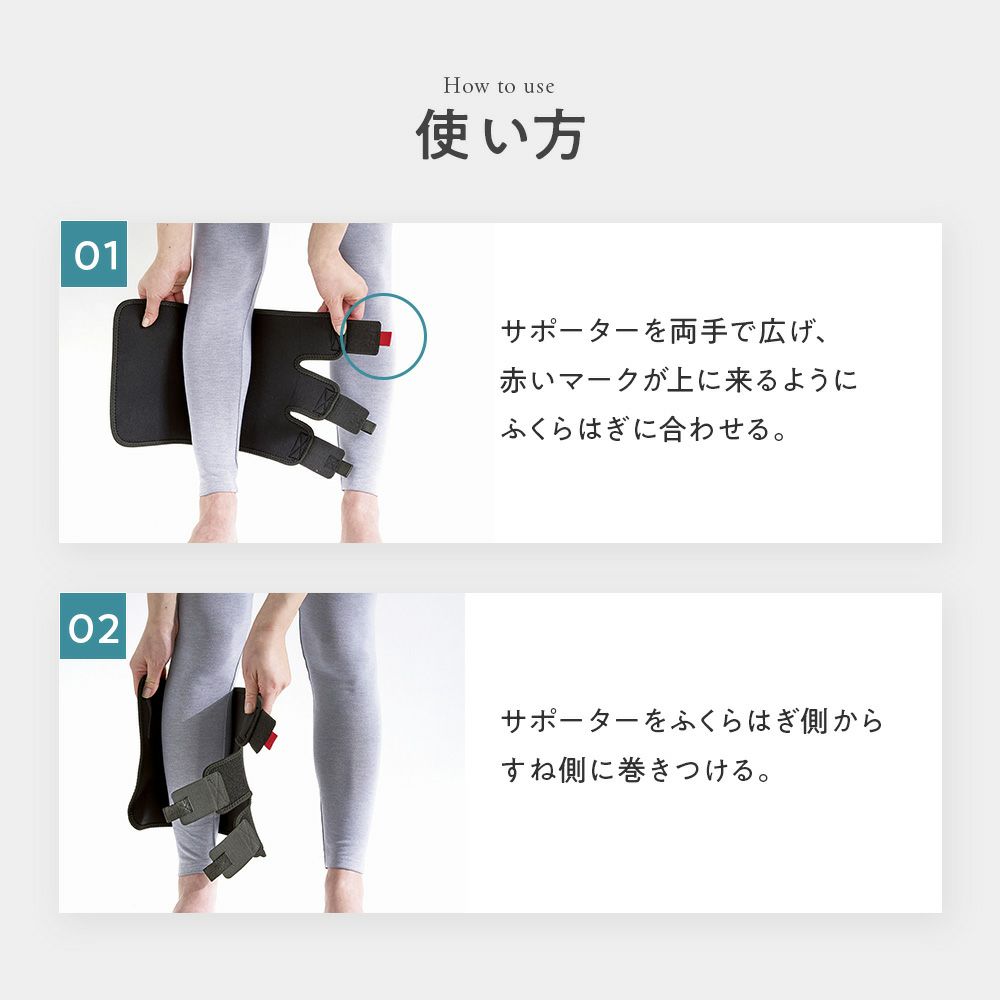 How to use
使い方

01

サポーターを両手で広げ、赤いマークが上に来るようにふくらはぎに合わせる。

02

サポーターをふくらはぎ側からすね側に巻きつける。