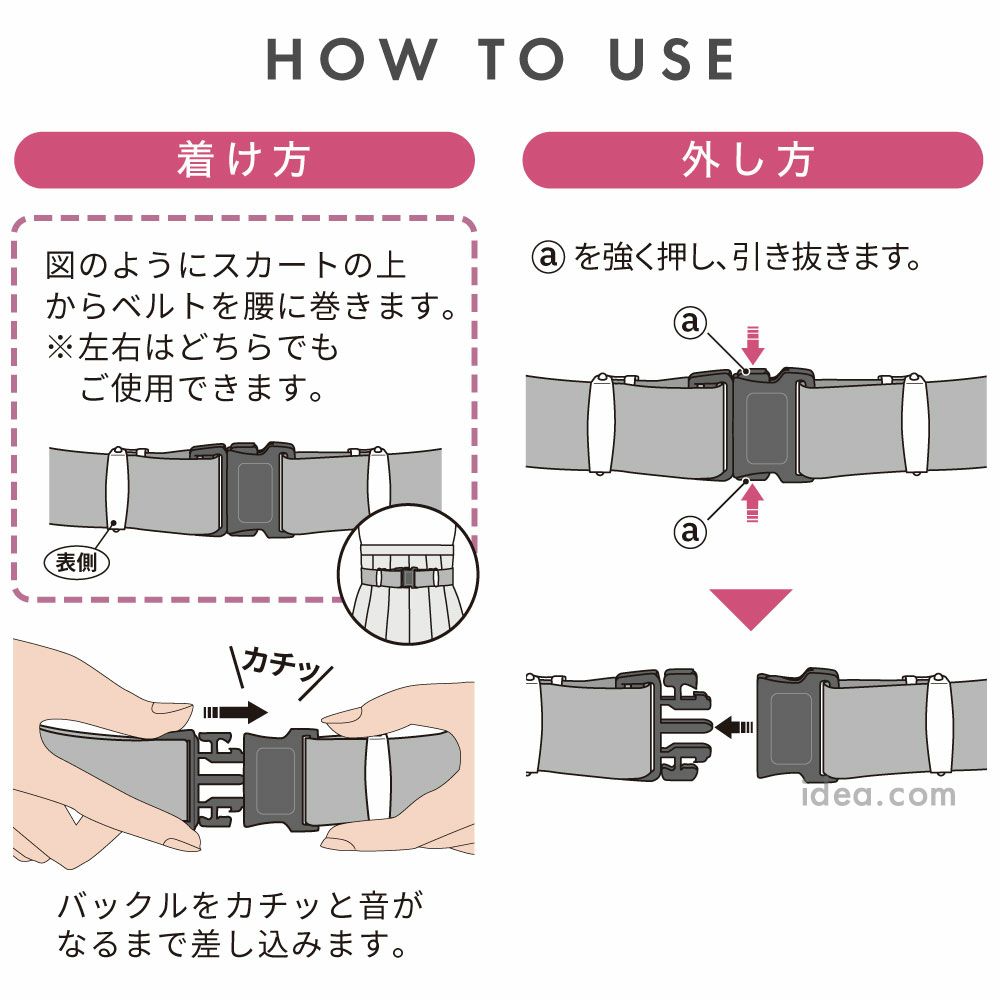 HOW TO USE

着け方

図のようにスカートの上からベルトを腰に巻きます。
※左右はどちらでもご使用できます。

表側

カチッ

バックルをカチッと音がなるまで差し込みます。

外し方

ⓐを強く押し、引き抜きます。

ⓐ

ⓐ

idea.com