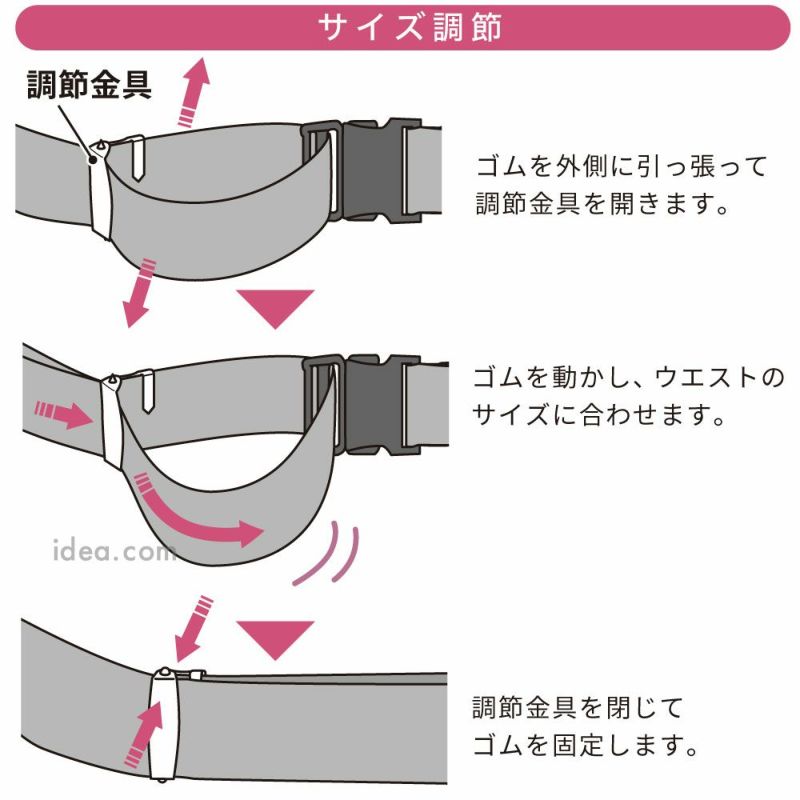 サイズ調節

調節金具

ゴムを外側に引っ張って調節金具を開きます。

ゴムを動かし、ウエストのサイズに合わせます。

idea.com

調節金具を閉じてゴムを固定します。