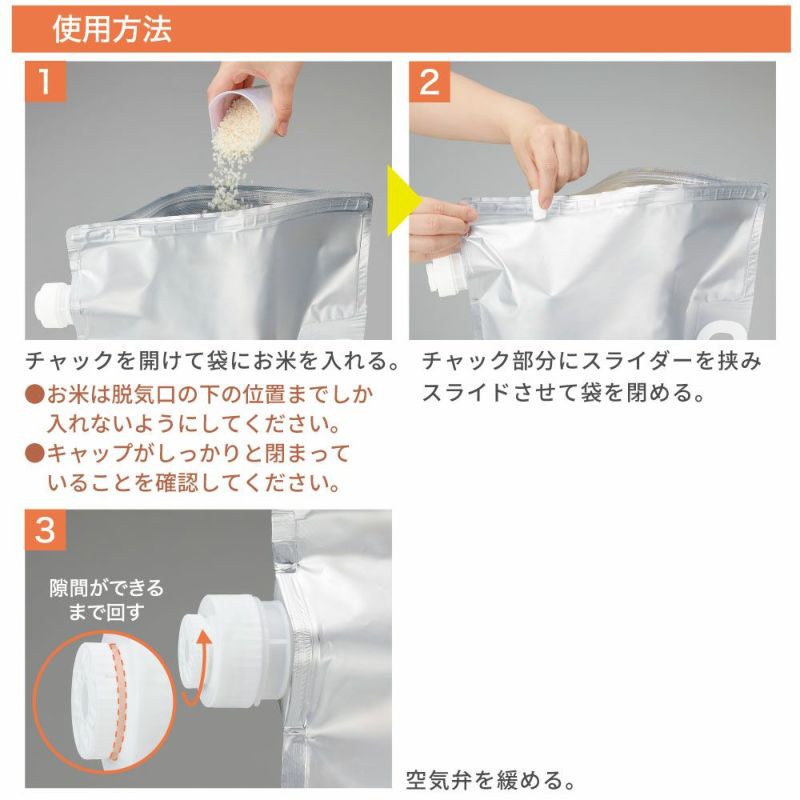 使用方法

1

チャックを開けて袋にお米を入れる。

●お米は脱気口の下の位置までしか入れないようにしてください。

●キャップがしっかりと閉まっていることを確認してください。

2

チャック部分にスライダーを挟みスライドさせて袋を閉める。

3

隙間ができるまで回す

空気弁を緩める。