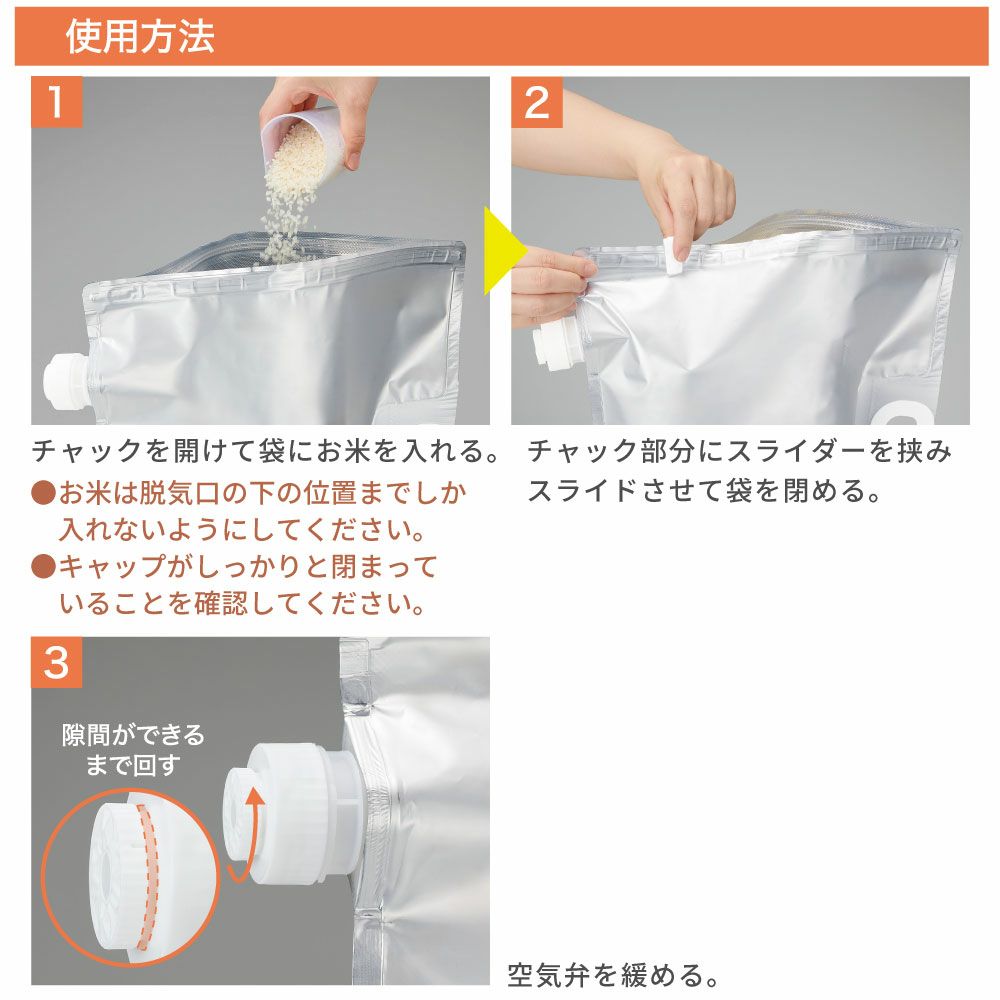 使用方法

1

チャックを開けて袋にお米を入れる。

●お米は脱気口の下の位置までしか入れないようにしてください。

●キャップがしっかりと閉まっていることを確認してください。

2

チャック部分にスライダーを挟みスライドさせて袋を閉める。

3

隙間ができるまで回す

空気弁を緩める。