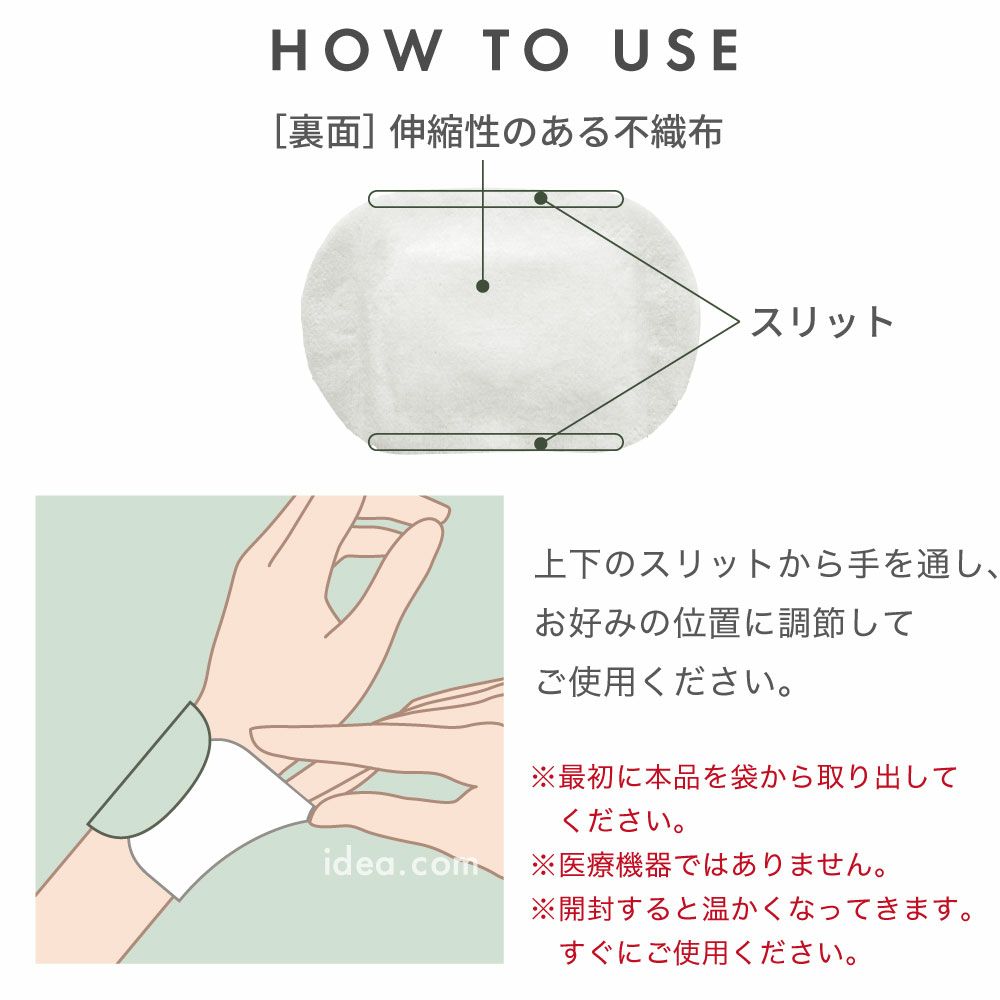 HOW TO USE

[裏面] 伸縮性のある不織布

スリット

idea.com

上下のスリットから手を通し、お好みの位置に調節してご使用ください。

※最初に本品を袋から取り出してください。
※医療機器ではありません。
※開封すると温かくなってきます。すぐにご使用ください。