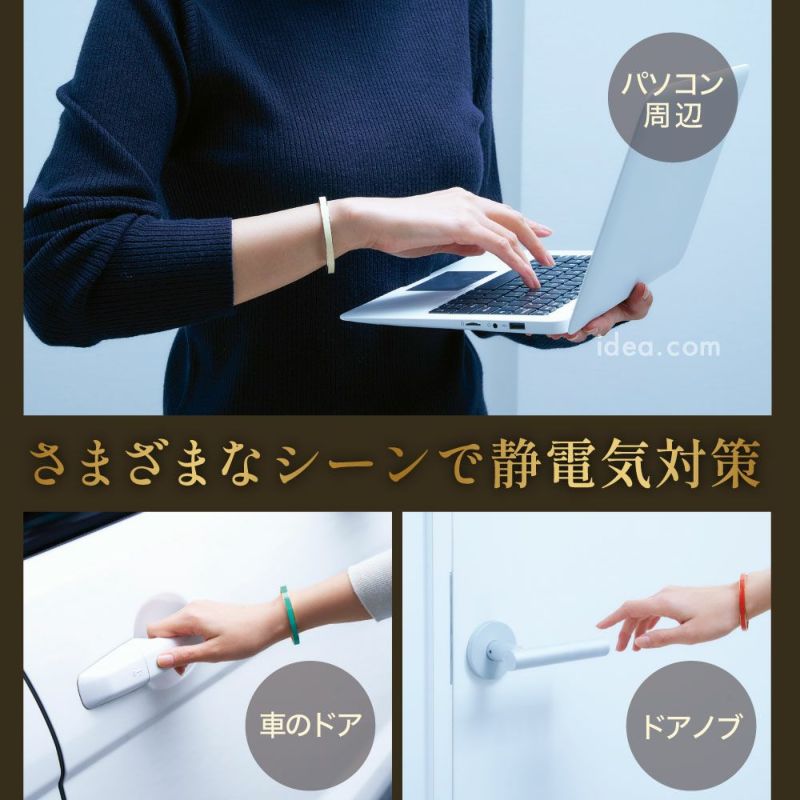 パソコン
周辺

idea.com

さまざまなシーンで静電気対策

車のドア

ドアノブ