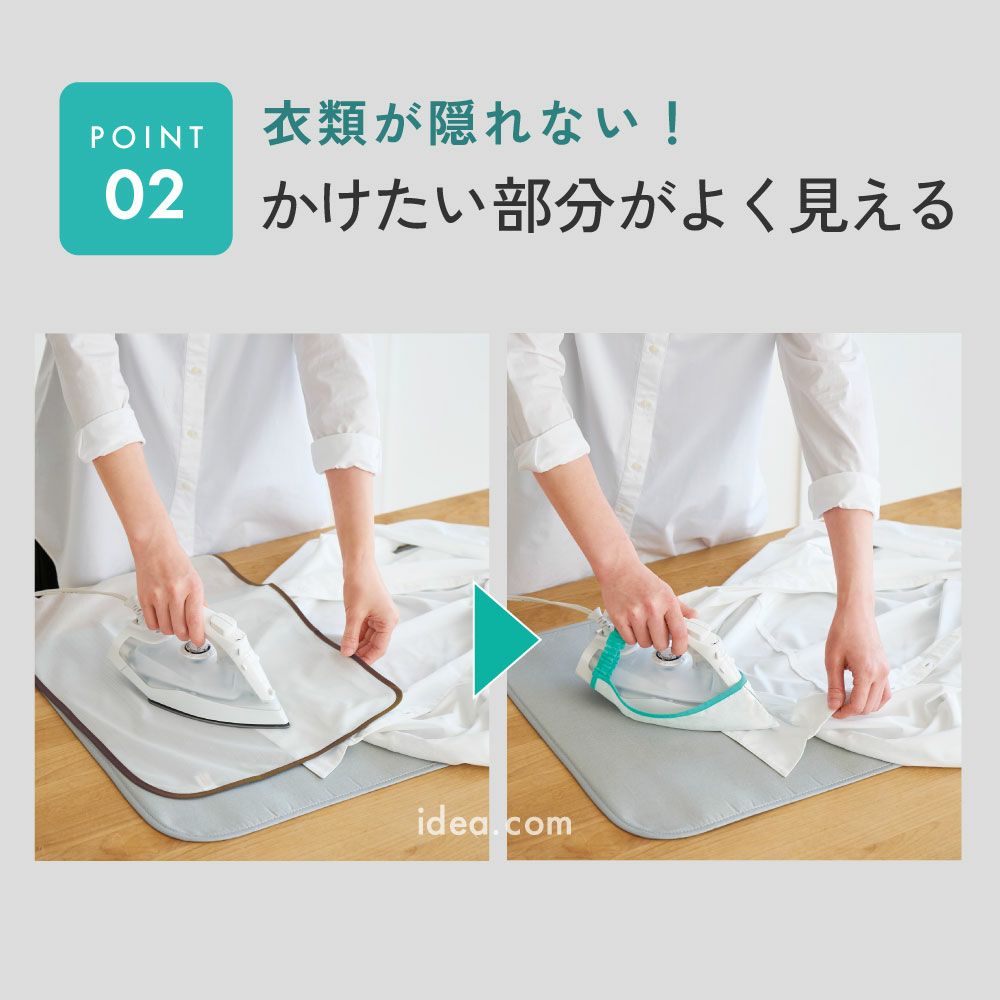 POINT
02

衣類が隠れない！
かけたい部分がよく見える

idea.com