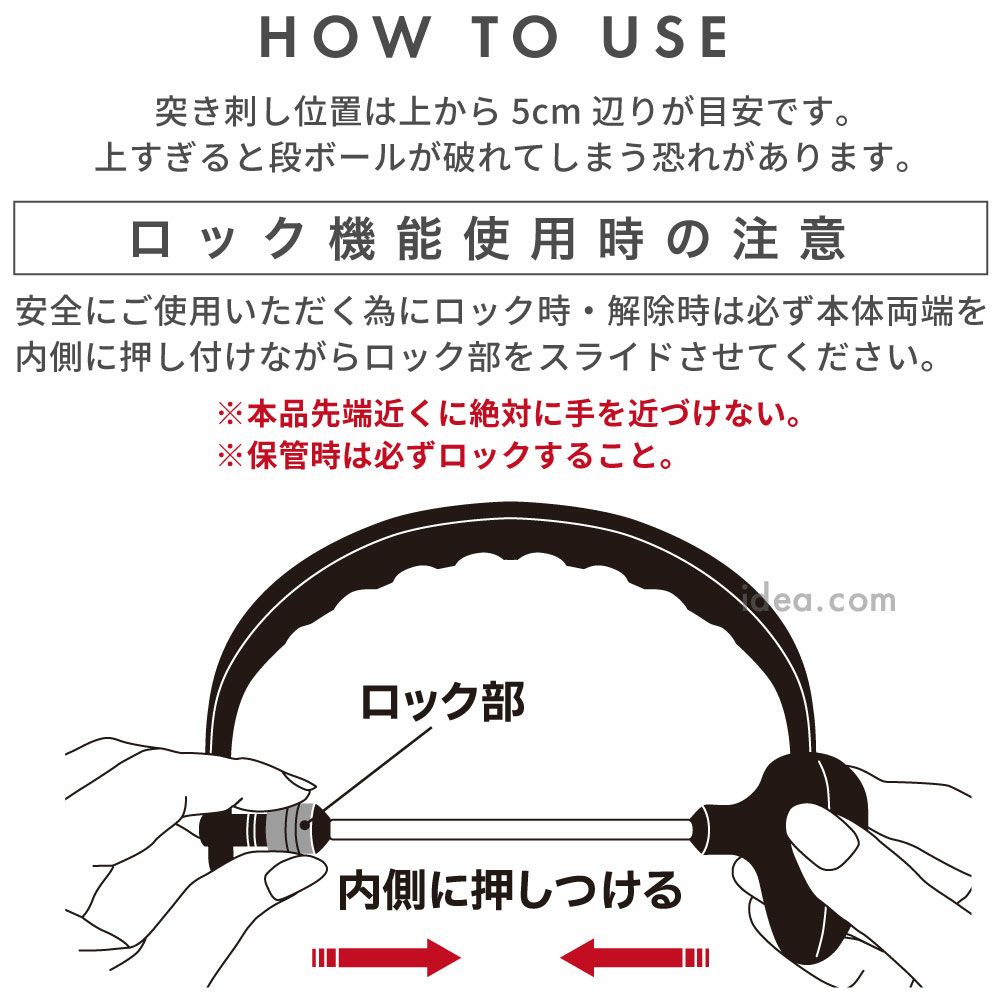 HOW TO USE

突き刺し位置は上から 5cm 辺りが目安です。
上すぎると段ボールが破れてしまう恐れがあります。

ロック機能使用時の注意

安全にご使用いただく為にロック時・解除時は必ず本体両端を内側に押し付けながらロック部をスライドさせてください。

※本品先端近くに絶対に手を近づけない。
※保管時は必ずロックすること。

idea.com

ロック部

内側に押しつける