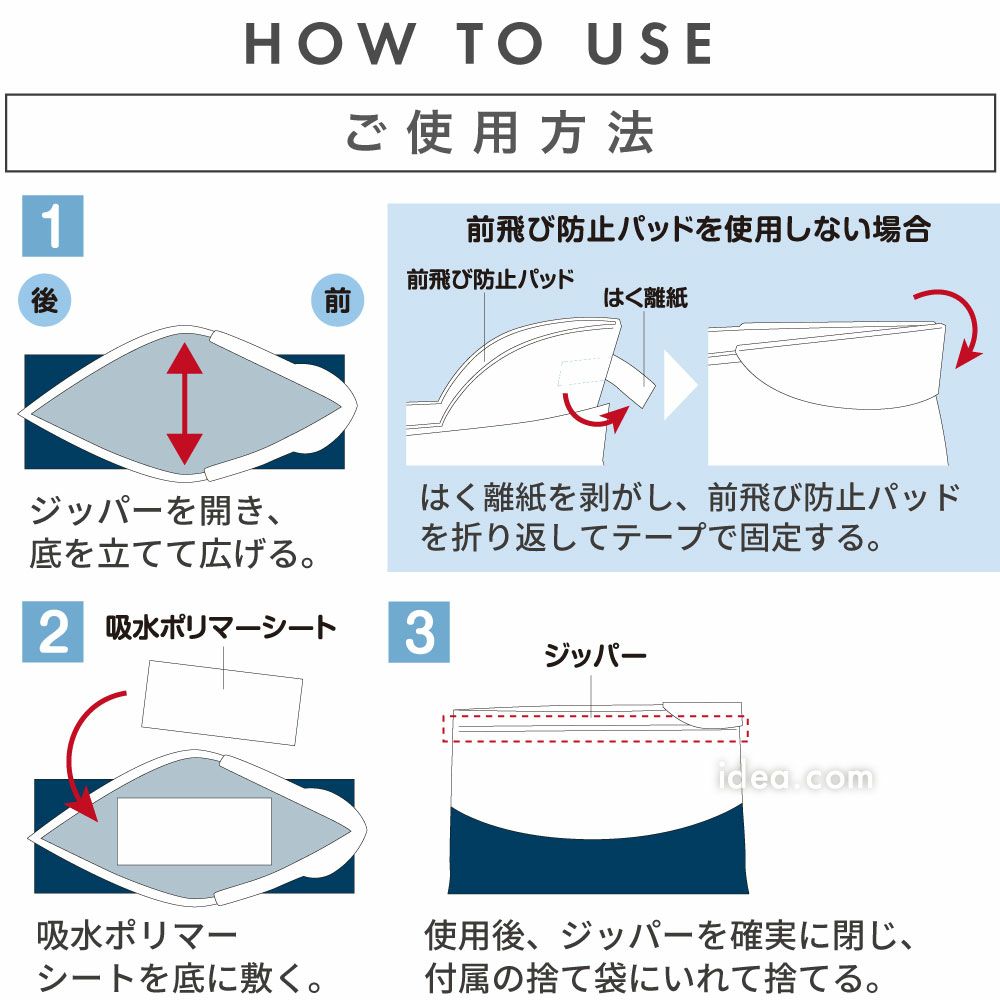 HOW TO USE

ご使用方法

1

後

前

ジッパーを開き、底を立てて広げる。

前飛び防止パッドを使用しない場合

前飛び防止パッド

はく離紙

はく離紙を剥がし、前飛び防止パッドを折り返してテープで固定する。

2

吸水ポリマーシート

吸水ポリマーシートを底に敷く。

3

ジッパー

idea.com

使用後、ジッパーを確実に閉じ、付属の捨て袋にいれて捨てる。